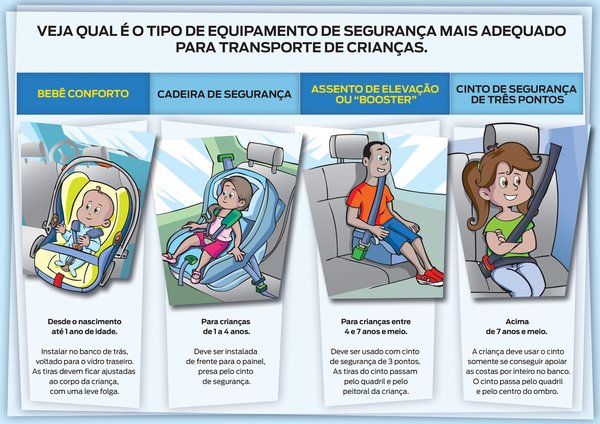 VEJA QUAL É O TIPO DE EQUIPAMENTO DE SEGURANÇA MAIS ADEQUADO PARA TRANSPORTE DE CRIANÇAS.

BEBÊ CONFORTO

Desde o nascimento até 1 ano de idade.

Instalar no banco de trás, voltado para o vidro traseiro. As tiras devem ficar ajustadas ao corpo da criança, com uma leve folga.

CADEIRA DE SEGURANÇA

Para crianças de 1 a 4 anos.

Deve ser instalada de frente para o painel, presa pelo cinto de segurança.

ASSENTO DE ELEVAÇÃO OU "BOOSTER"

Para crianças entre 4 e 7 anos e meio.

Deve ser usado com cinto de segurança de 3 pontos. As tiras do cinto passam pelo quadril e pelo peitoral da criança.

CINTO DE SEGURANÇA DE TRÊS PONTOS

Acima de 7 anos e meio.

A criança deve usar o cinto somente se conseguir apoiar as costas por inteiro no banco. O cinto passa pelo quadril e pelo centro do ombro.